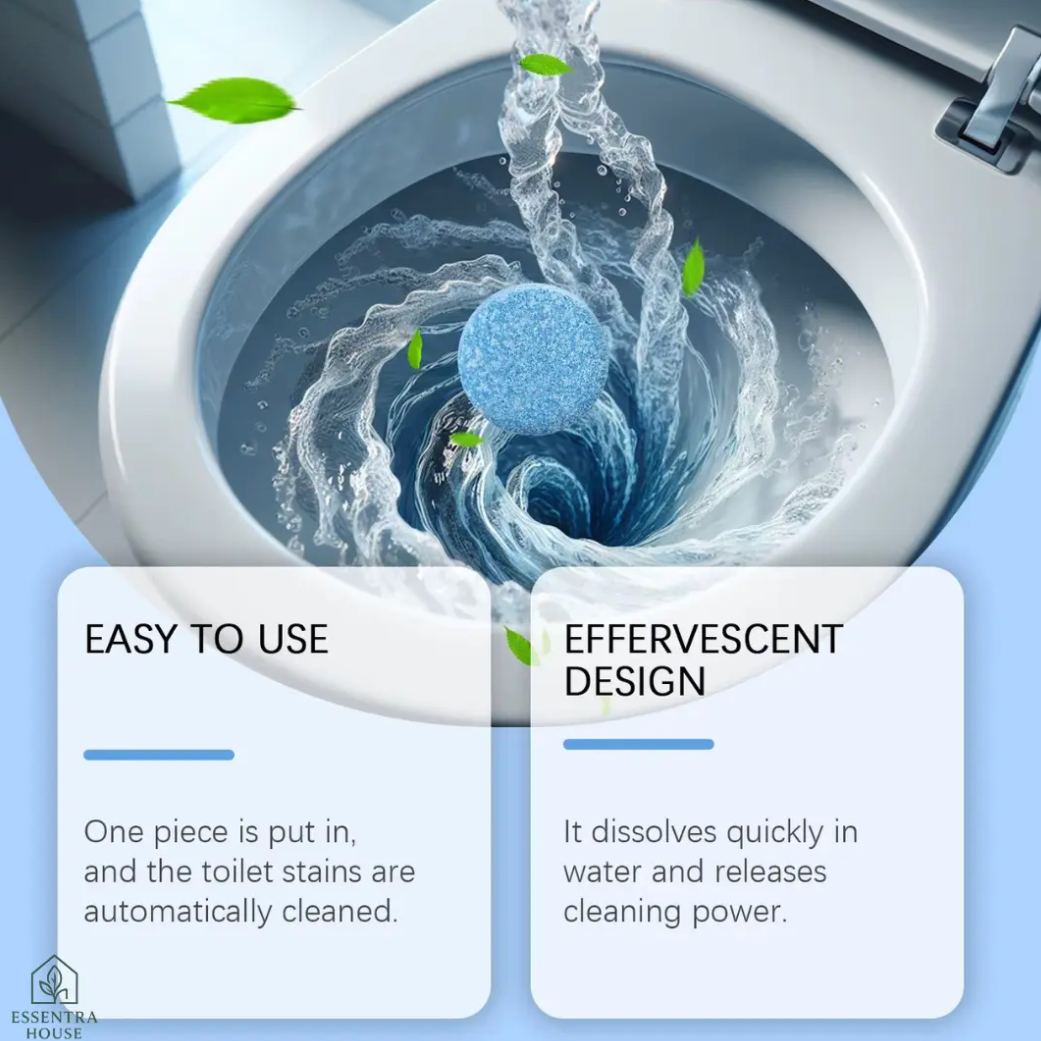 EASY TO USE

One piece is put in, and the toilet stains are automatically cleaned.

EFFERVESCENT DESIGN

It dissolves quickly in water and releases cleaning power.

ESSENTRA HOUSE